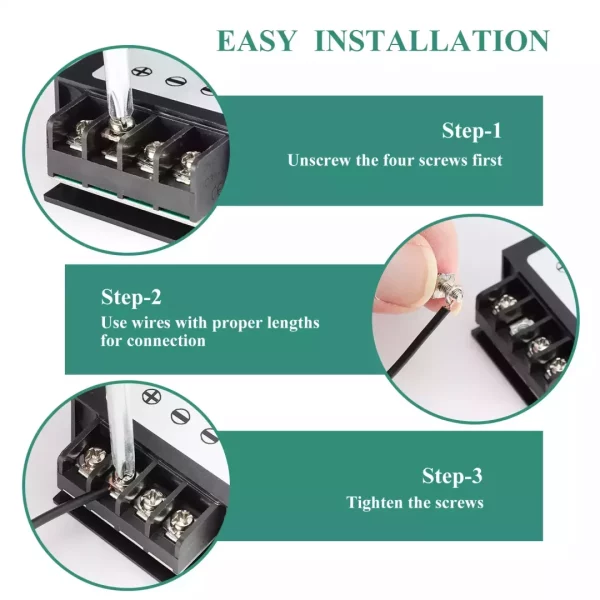 EASY INSTALLATION

Step-1
Unscrew the four screws first

Step-2
Use wires with proper lengths for connection

Step-3
Tighten the screws